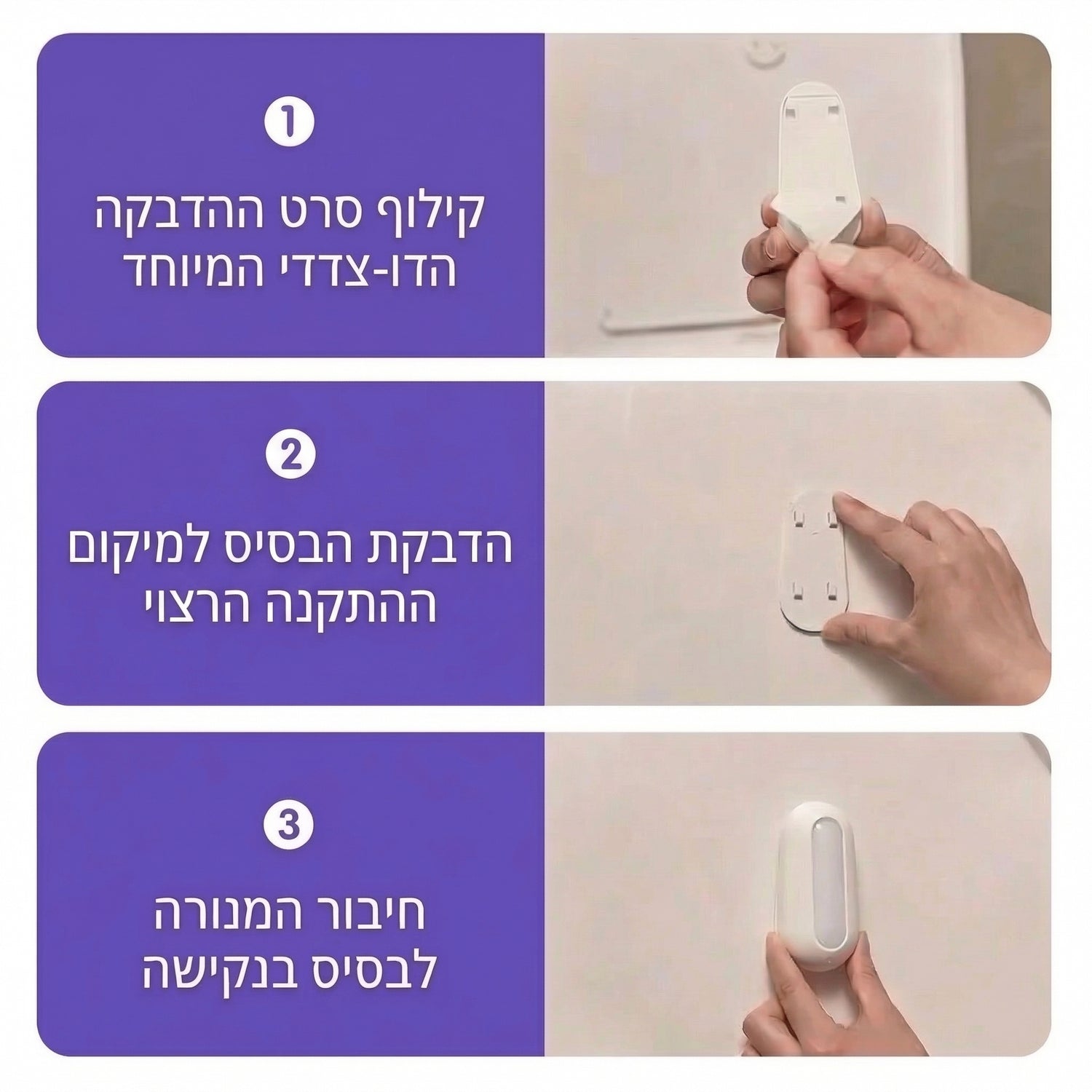 1

קילוף סרט ההדבקה הדו-צדדי המיוחד

2

הדבקת הבסיס למיקום ההתקנה הרצוי

3

חיבור המנורה לבסיס בנקישה